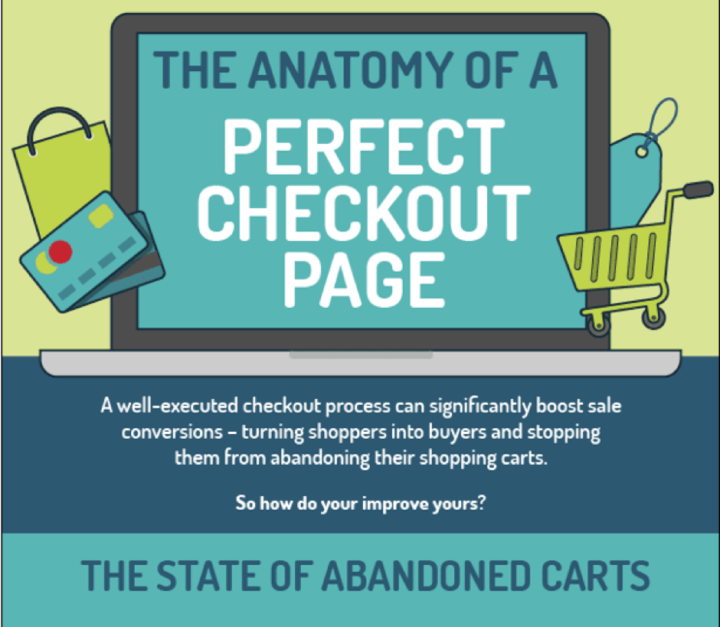 THE ANATOMY OF A
PERFECT CHECKOUT PAGE

A well-executed checkout process can significantly boost sale conversions – turning shoppers into buyers and stopping them from abandoning their shopping carts.

So how do your improve yours?

THE STATE OF ABANDONED CARTS