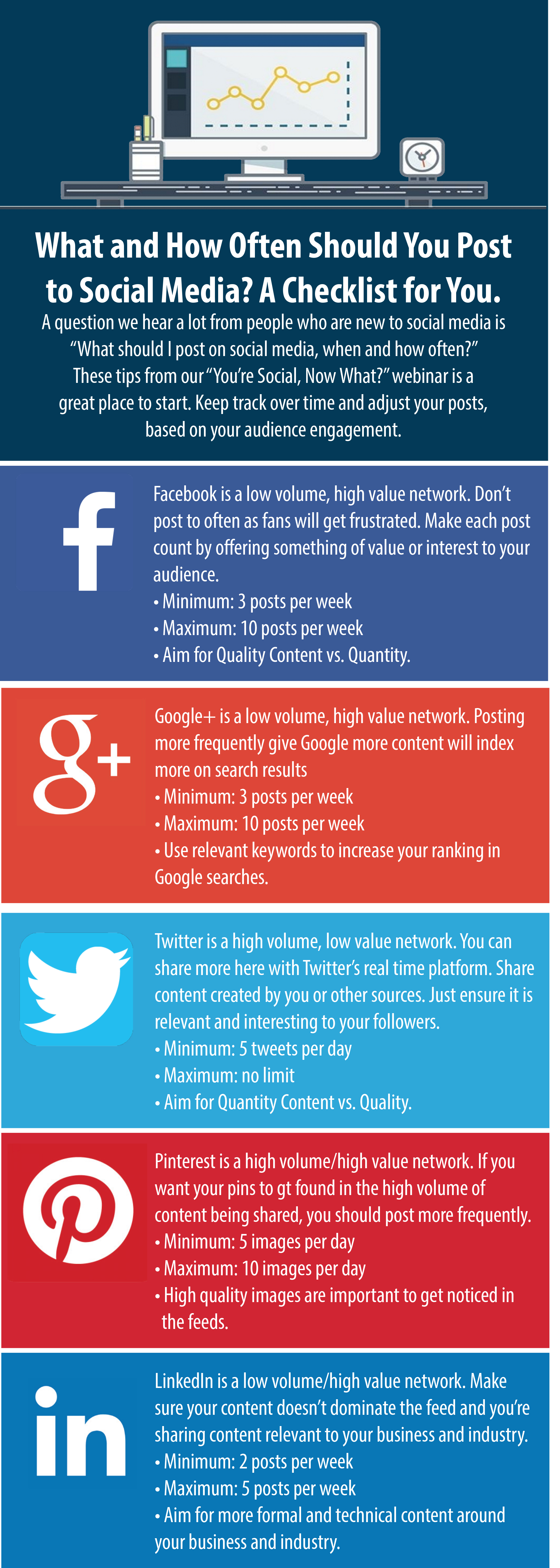 What and How Often Should You Post to Social Media? A Checklist for You.

A question we hear a lot from people who are new to social media is "What should I post on social media, when and how often?" These tips from our "You're Social, Now What?" webinar is a great place to start. Keep track over time and adjust your posts, based on your audience engagement.

f

Facebook is a low volume, high value network. Don't post to often as fans will get frustrated. Make each post count by offering something of value or interest to your audience.
• Minimum: 3 posts per week
• Maximum: 10 posts per week
• Aim for Quality Content vs. Quantity.

g+

Google+ is a low volume, high value network. Posting more frequently give Google more content will index more on search results
• Minimum: 3 posts per week
• Maximum: 10 posts per week
• Use relevant keywords to increase your ranking in Google searches.

Twitter is a high volume, low value network. You can share more here with Twitter's real time platform. Share content created by you or other sources. Just ensure it is relevant and interesting to your followers.
• Minimum: 5 tweets per day
• Maximum: no limit
• Aim for Quantity Content vs. Quality.

Pinterest is a high volume/high value network. If you want your pins to gt found in the high volume of content being shared, you should post more frequently.
• Minimum: 5 images per day
• Maximum: 10 images per day
• High quality images are important to get noticed in the feeds.

in

LinkedIn is a low volume/high value network. Make sure your content doesn't dominate the feed and you're sharing content relevant to your business and industry.
• Minimum: 2 posts per week
• Maximum: 5 posts per week
• Aim for more formal and technical content around your business and industry.